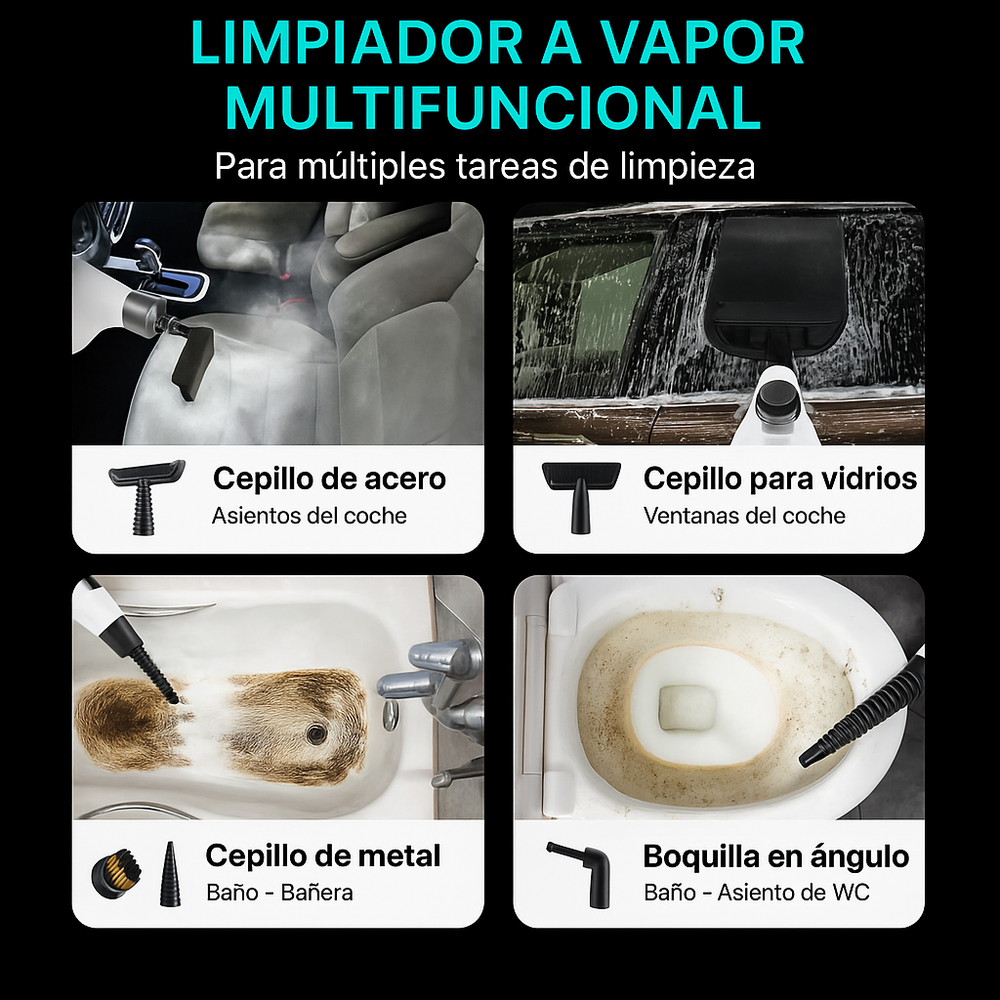 LIMPIADOR A VAPOR MULTIFUNCIONAL

Para múltiples tareas de limpieza

Cepillo de acero
Asientos del coche

Cepillo para vidrios
Ventanas del coche

Cepillo de metal
Baño - Bañera

Boquilla en ángulo
Baño - Asiento de WC